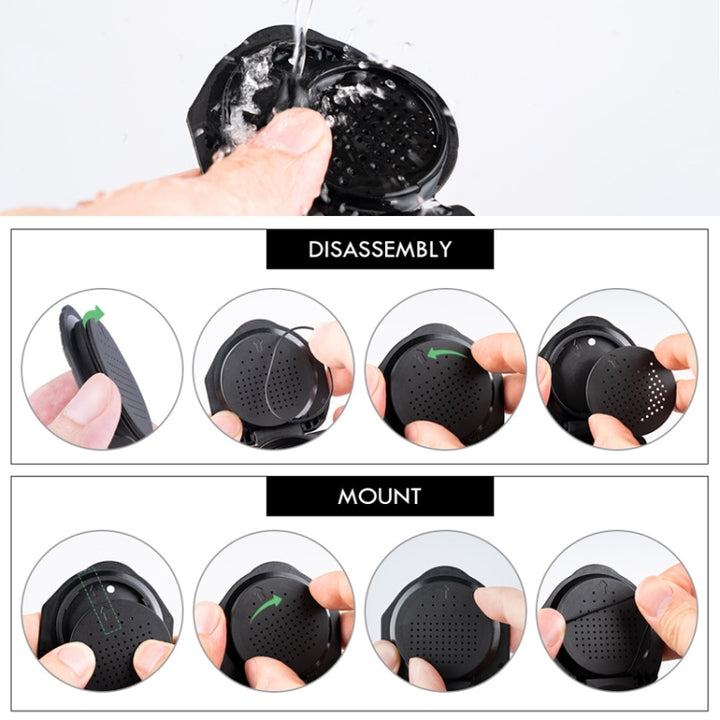 DISASSEMBLY

MOUNT